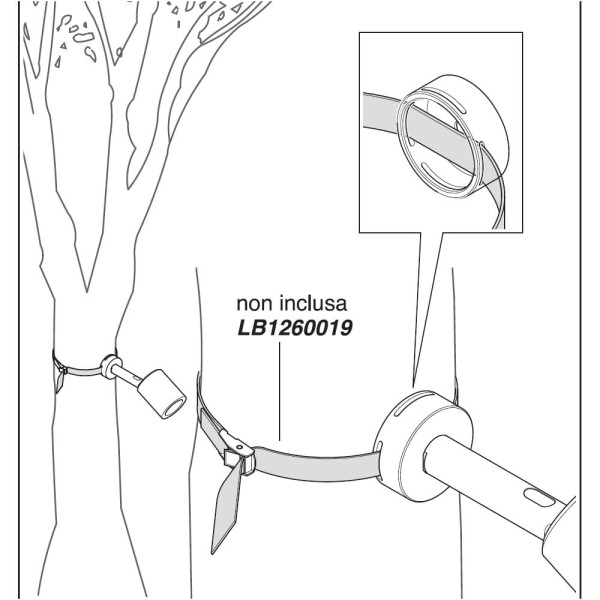 non inclusa
LB1260019