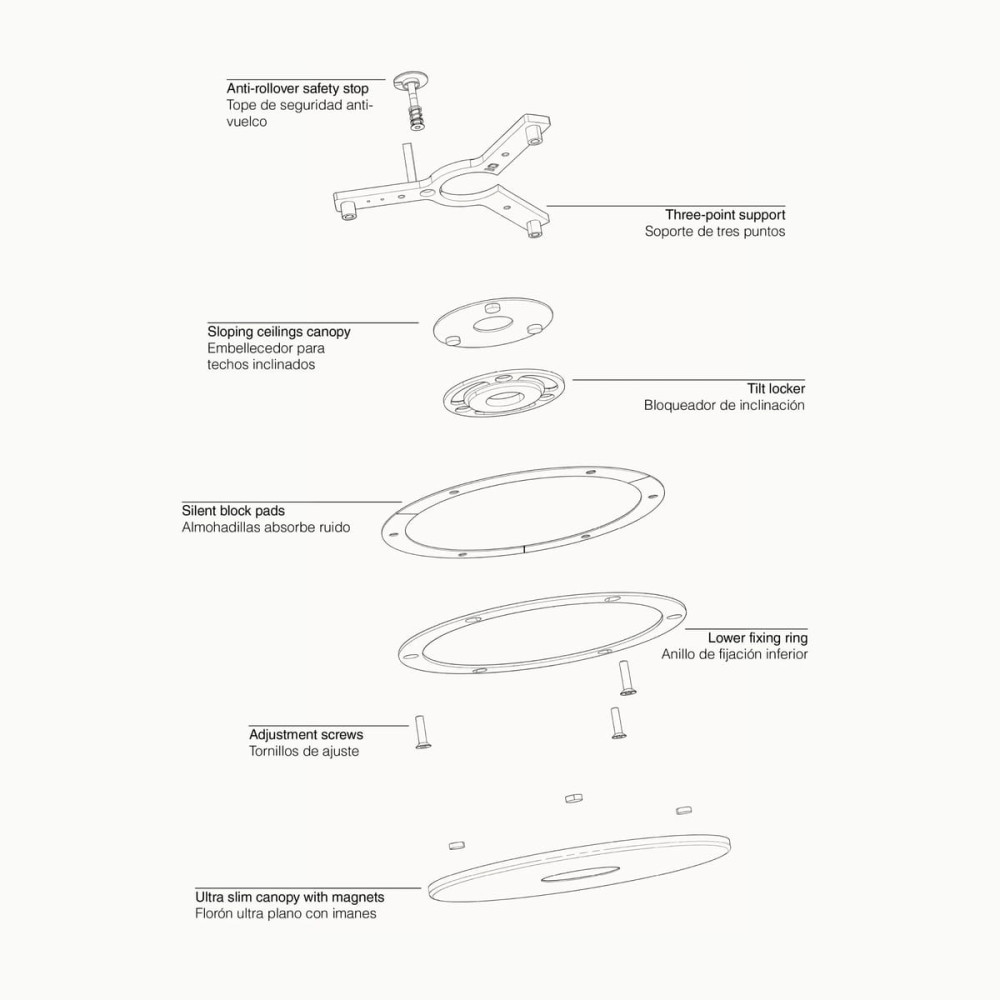 Anti-rollover safety stop
Tope de seguridad anti-vuelco

Three-point support
Soporte de tres puntos

Sloping ceilings canopy
Embellecedor para techos inclinados

Tilt locker
Bloqueador de inclinación

Silent block pads
Almohadillas absorbe ruido

Lower fixing ring
Anillo de fijación inferior

Adjustment screws
Tornillos de ajuste

Ultra slim canopy with magnets
Florón ultra plano con imanes